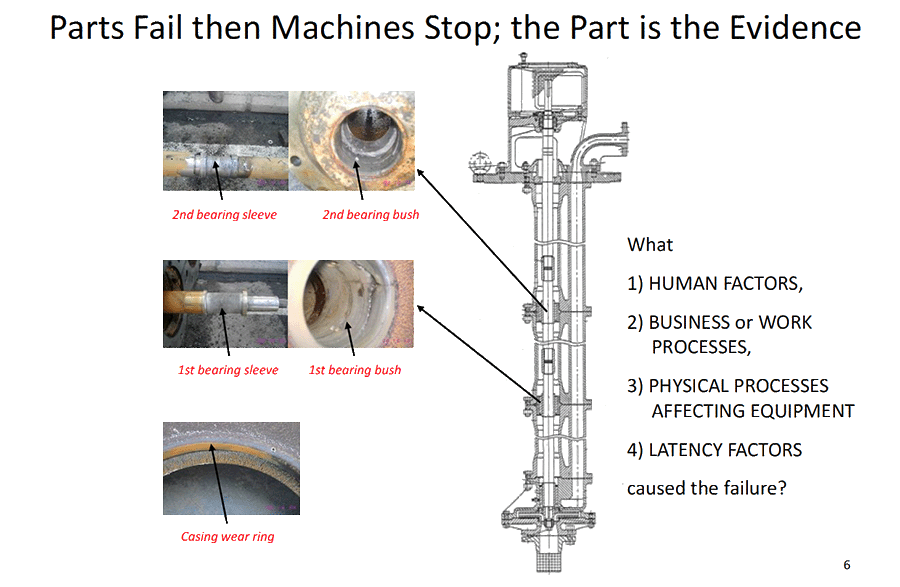 Parts Fail then Machines Stop; the Part is the Evidence

2nd bearing sleeve

2nd bearing bush

1st bearing sleeve

1st bearing bush

Casing wear ring

What

1) HUMAN FACTORS,

2) BUSINESS or WORK PROCESSES,

3) PHYSICAL PROCESSES AFFECTING EQUIPMENT

4) LATENCY FACTORS

caused the failure?

6