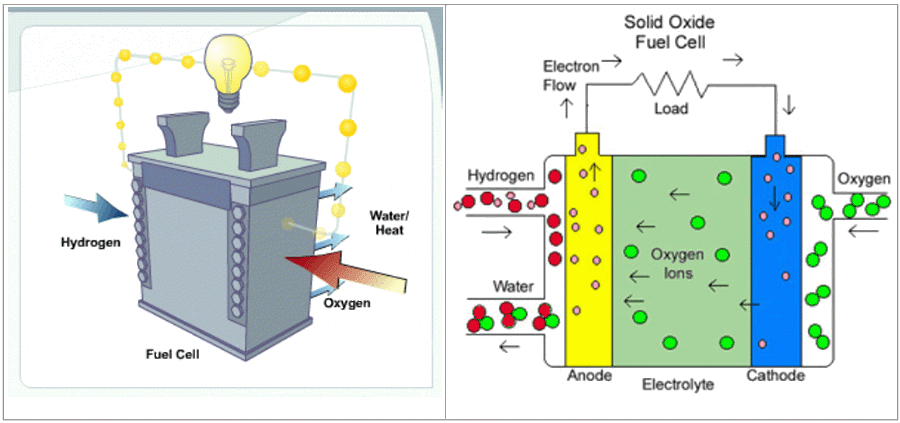 Hydrogen

Water/
Heat

Oxygen

Fuel Cell

Solid Oxide
Fuel Cell

Electron
Flow

Load

Hydrogen

Oxygen

Oxygen
Ions

Water

Anode

Electrolyte

Cathode