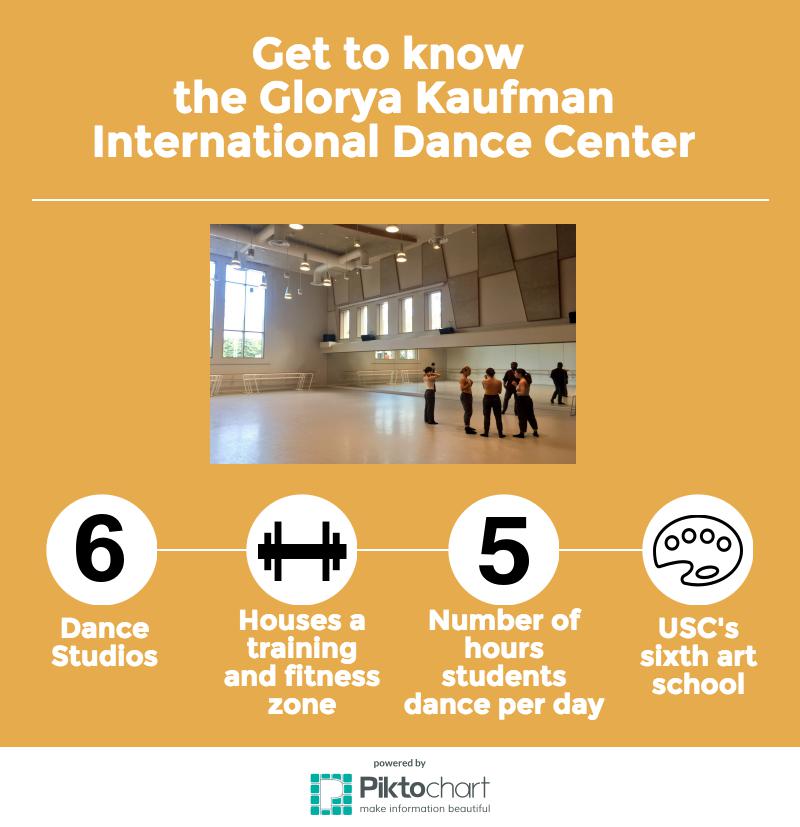 Get to know the Glorya Kaufman International Dance Center

6

Dance Studios

Houses a training and fitness zone

5

Number of hours students dance per day

USC's sixth art school

powered by

Piktochart

make information beautiful