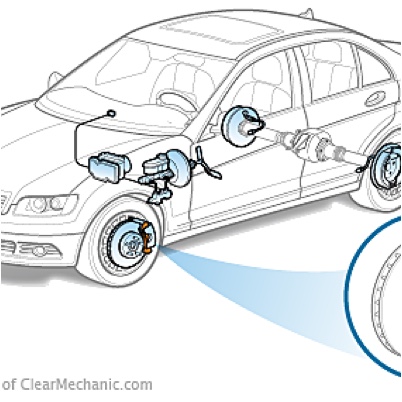 of ClearMechanic.com