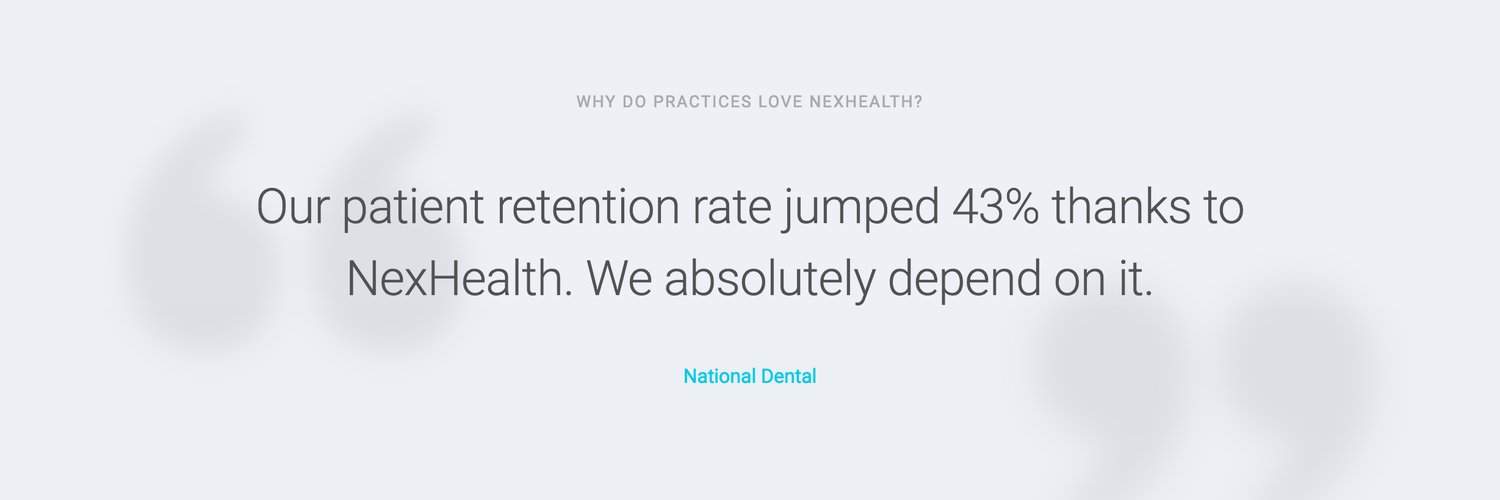 WHY DO PRACTICES LOVE NEXHEALTH?

Our patient retention rate jumped 43% thanks to NexHealth. We absolutely depend on it.

National Dental