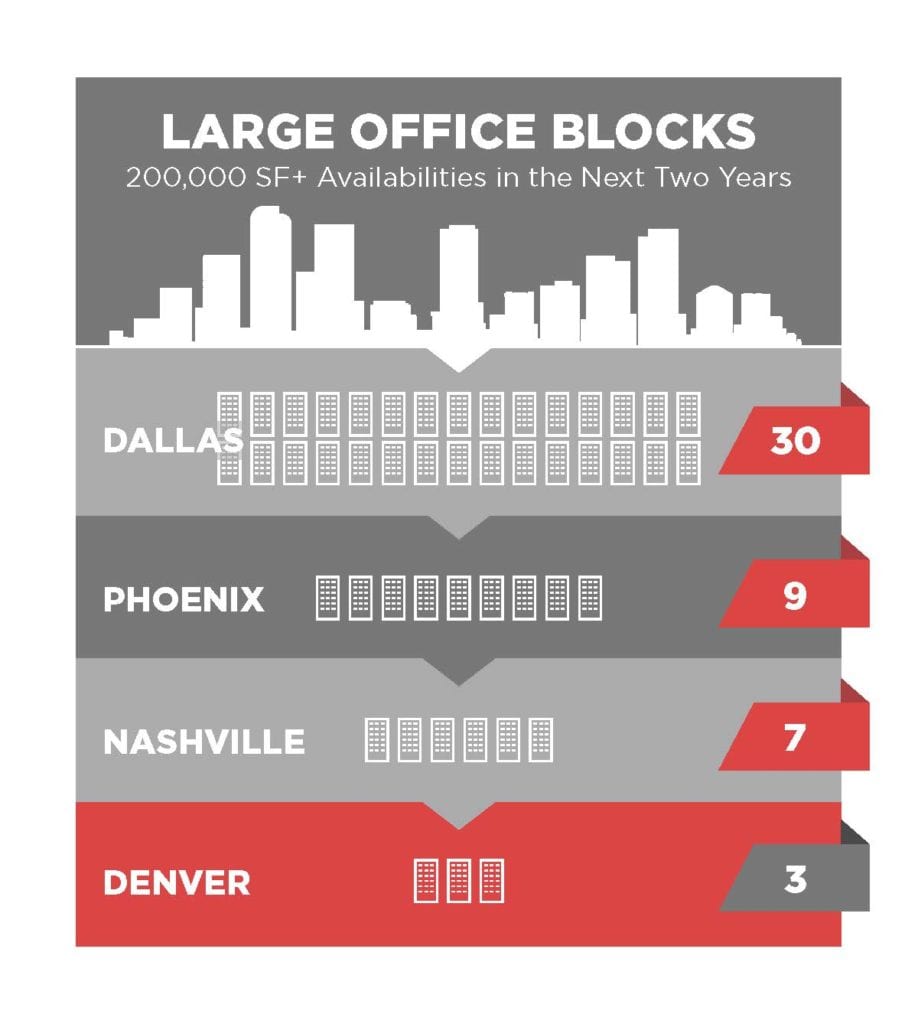 LARGE OFFICE BLOCKS
200,000 SF+ Availabilities in the Next Two Years

DALLAS 30

PHOENIX 9

NASHVILLE 7

DENVER 3