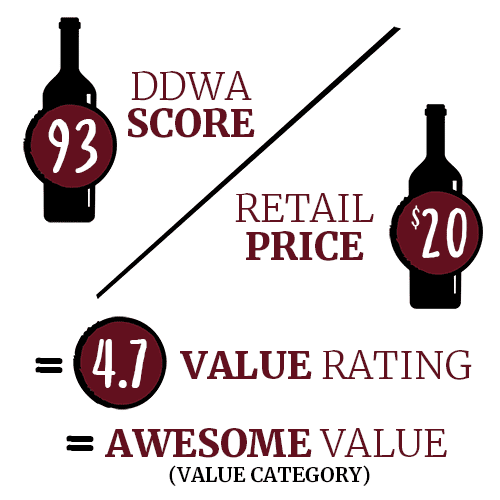 93 DDWA SCORE

RETAIL PRICE $20

= 4.7 VALUE RATING

= AWESOME VALUE
(VALUE CATEGORY)