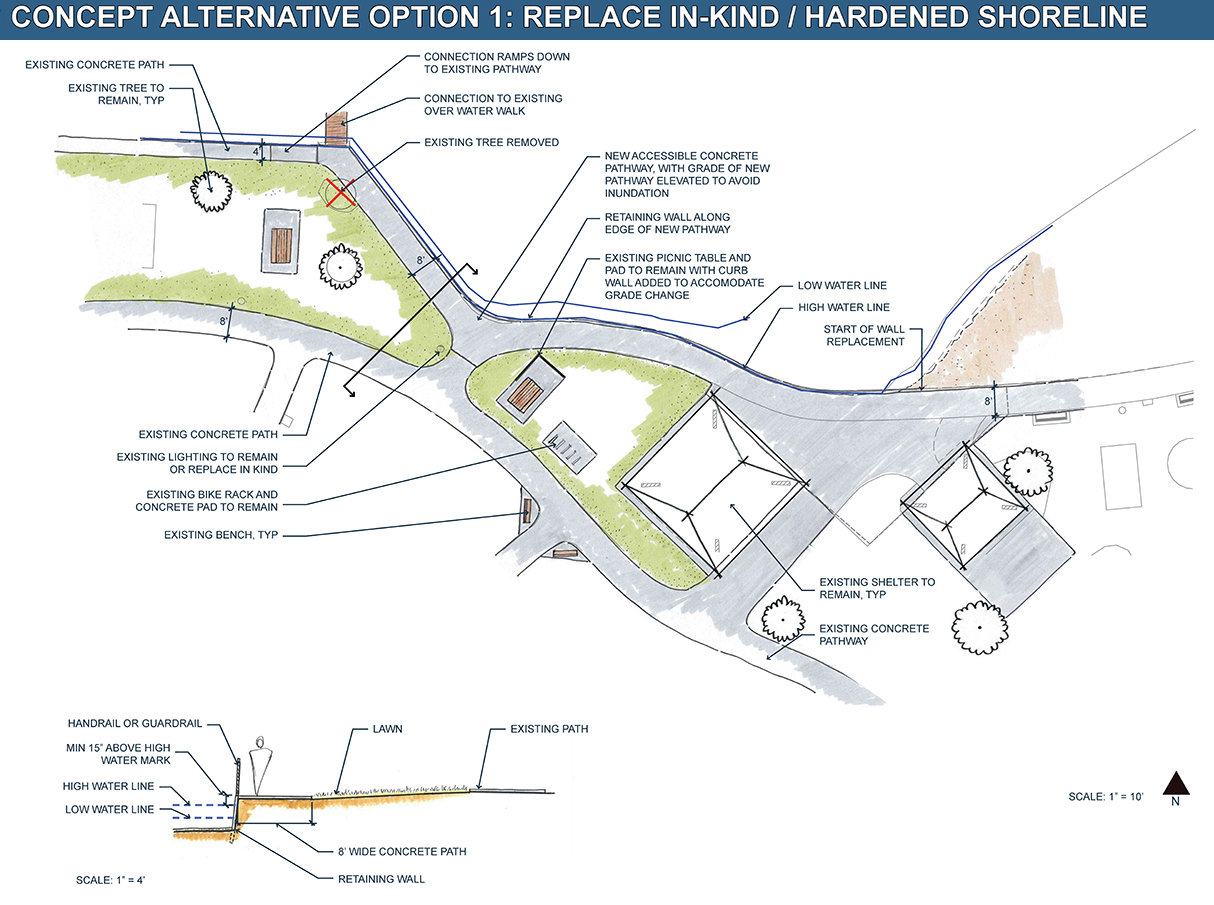 CONCEPT ALTERNATIVE OPTION 1: REPLACE IN-KIND / HARDENED SHORELINE

EXISTING CONCRETE PATH

EXISTING TREE TO REMAIN, TYP

CONNECTION RAMPS DOWN TO EXISTING PATHWAY

CONNECTION TO EXISTING OVER WATER WALK

EXISTING TREE REMOVED

NEW ACCESSIBLE CONCRETE PATHWAY, WITH GRADE OF NEW PATHWAY ELEVATED TO AVOID INUNDATION

RETAINING WALL ALONG EDGE OF NEW PATHWAY

EXISTING PICNIC TABLE AND PAD TO REMAIN WITH CURB WALL ADDED TO ACCOMODATE GRADE CHANGE

LOW WATER LINE

HIGH WATER LINE

START OF WALL REPLACEMENT

4'

8'

8'

8'

EXISTING CONCRETE PATH

EXISTING LIGHTING TO REMAIN OR REPLACE IN KIND

EXISTING BIKE RACK AND CONCRETE PAD TO REMAIN

EXISTING BENCH, TYP

EXISTING SHELTER TO REMAIN, TYP

EXISTING CONCRETE PATHWAY

HANDRAIL OR GUARDRAIL

MIN 15" ABOVE HIGH WATER MARK

HIGH WATER LINE

LOW WATER LINE

LAWN

EXISTING PATH

8' WIDE CONCRETE PATH

RETAINING WALL

SCALE: 1" = 4'

SCALE: 1" = 10'

N