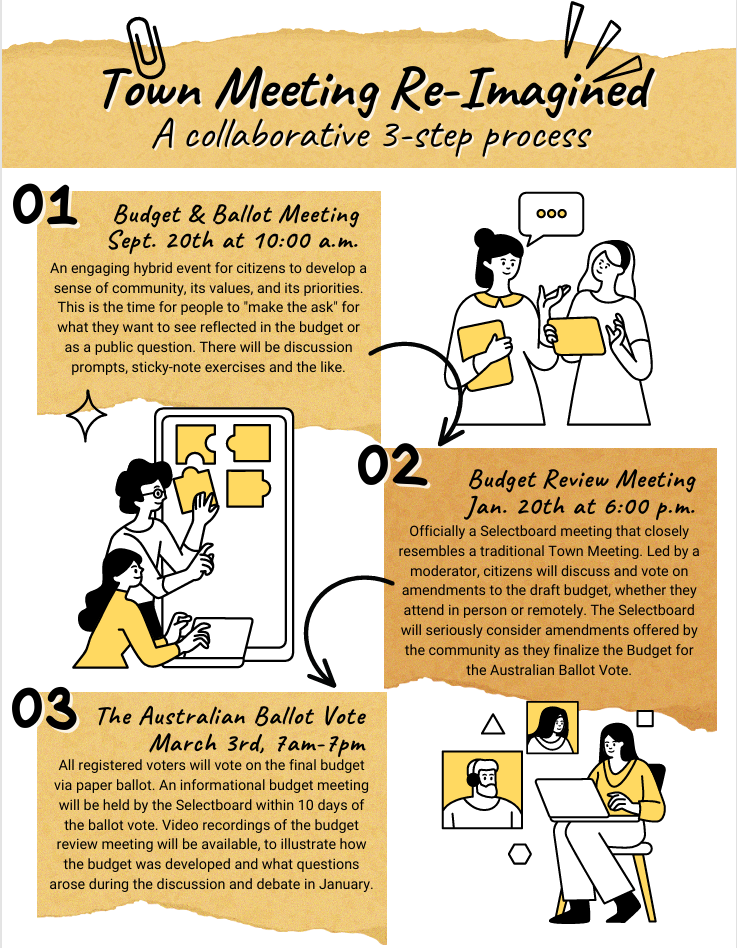 Town Meeting Re-Imagined
A collaborative 3-step process

01
Budget & Ballot Meeting
Sept. 20th at 10:00 a.m.
An engaging hybrid event for citizens to develop a sense of community, its values, and its priorities. This is the time for people to "make the ask" for what they want to see reflected in the budget or as a public question. There will be discussion prompts, sticky-note exercises and the like.

02
Budget Review Meeting
Jan. 20th at 6:00 p.m.
Officially a Selectboard meeting that closely resembles a traditional Town Meeting. Led by a moderator, citizens will discuss and vote on amendments to the draft budget, whether they attend in person or remotely. The Selectboard will seriously consider amendments offered by the community as they finalize the Budget for the Australian Ballot Vote.

03
The Australian Ballot Vote
March 3rd, 7am-7pm
All registered voters will vote on the final budget via paper ballot. An informational budget meeting will be held by the Selectboard within 10 days of the ballot vote. Video recordings of the budget review meeting will be available, to illustrate how the budget was developed and what questions arose during the discussion and debate in January.