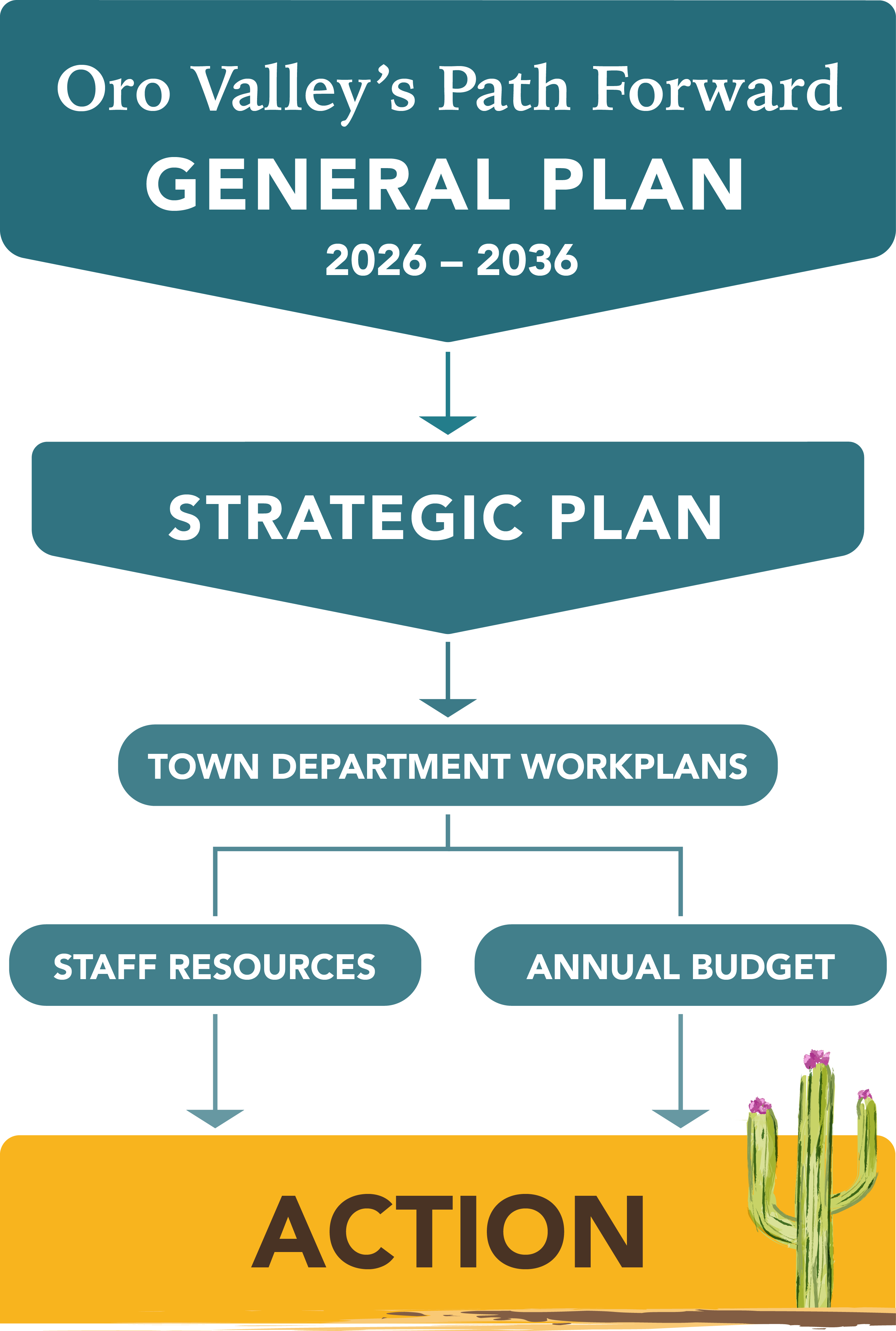 Oro Valley's Path Forward
GENERAL PLAN
2026 – 2036

STRATEGIC PLAN

TOWN DEPARTMENT WORKPLANS

STAFF RESOURCES

ANNUAL BUDGET

ACTION