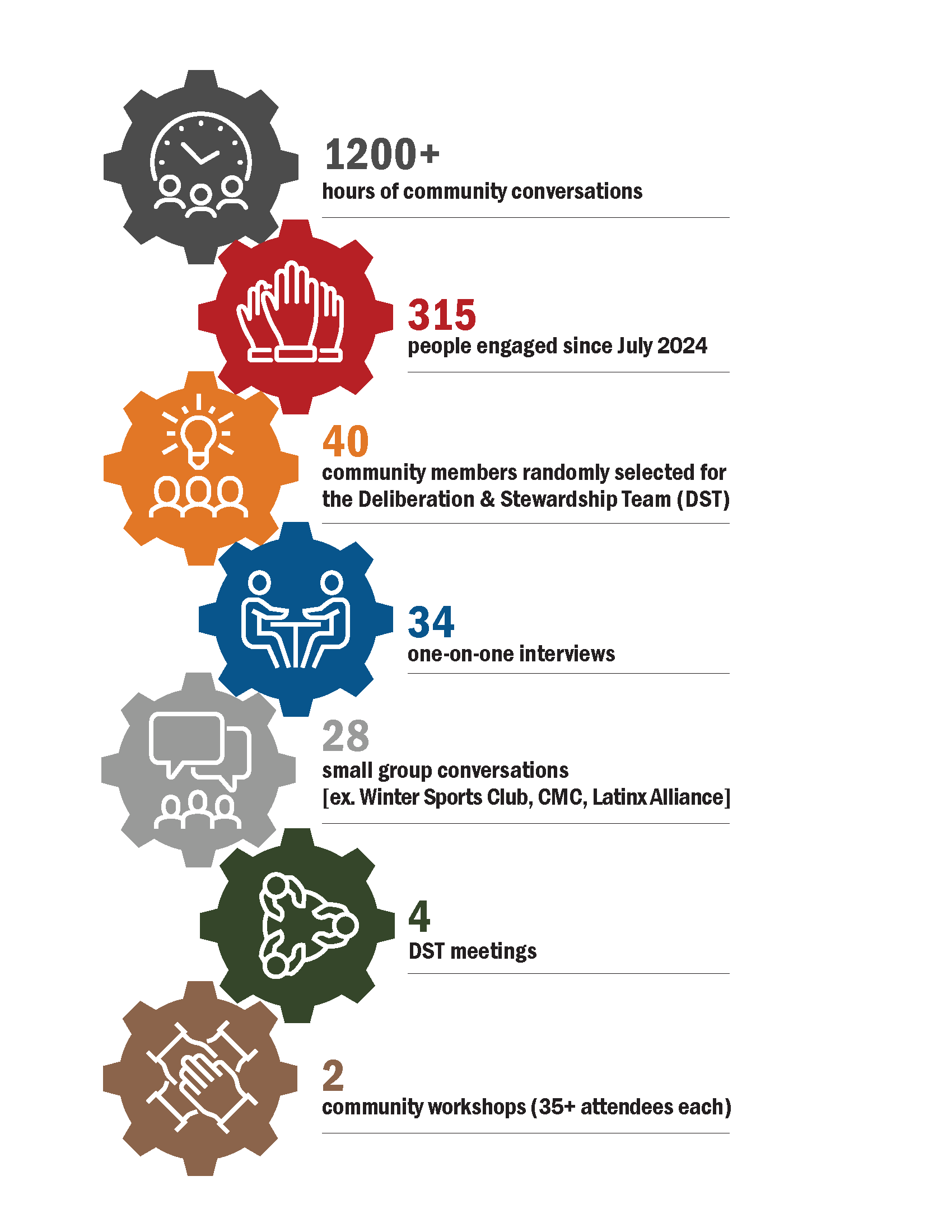 1200+
hours of community conversations

315
people engaged since July 2024

40
community members randomly selected for the Deliberation & Stewardship Team (DST)

34
one-on-one interviews

28
small group conversations [ex. Winter Sports Club, CMC, Latinx Alliance]

4
DST meetings

2
community workshops (35+ attendees each)