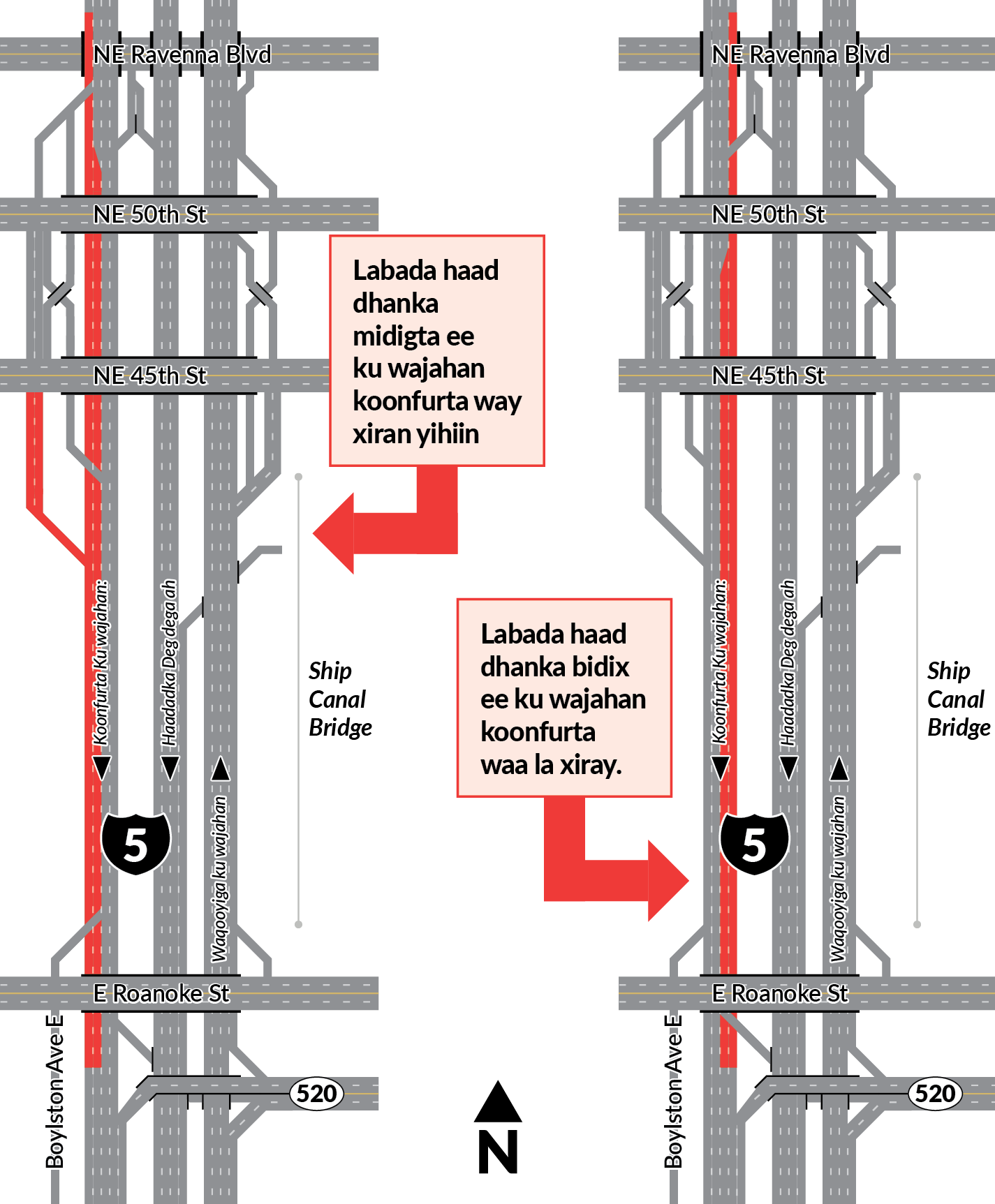 NE Ravenna Blvd

NE 50th St

NE 45th St

Koonfurta Ku wajahan:

Haadadka Deg dega ah

Waqooyiga ku wajahan

5

Ship Canal Bridge

E Roanoke St

Boylston Ave E

520

Labada haad dhanka midigta ee ku wajahan koonfurta way xiran yihiin

Labada haad dhanka bidix ee ku wajahan koonfurta waa la xiray.

N

NE Ravenna Blvd

NE 50th St

NE 45th St

Koonfurta Ku wajahan:

Haadadka Deg dega ah

Waqooyiga ku wajahan

5

Ship Canal Bridge

E Roanoke St

Boylston Ave E

520