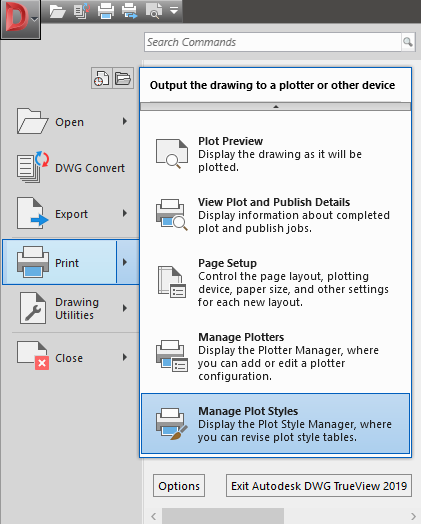 Search Commands

Open

DWG Convert

Export

Print

Drawing Utilities

Close

Output the drawing to a plotter or other device

Plot Preview
Display the drawing as it will be plotted.

View Plot and Publish Details
Display information about completed plot and publish jobs.

Page Setup
Control the page layout, plotting device, paper size, and other settings for each new layout.

Manage Plotters
Display the Plotter Manager, where you can add or edit a plotter configuration.

Manage Plot Styles
Display the Plot Style Manager, where you can revise plot style tables.

Options

Exit Autodesk DWG TrueView 2019