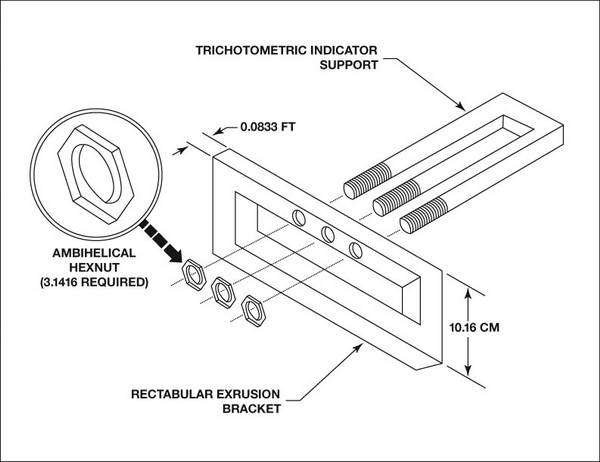 TRICHOTOMETRIC INDICATOR SUPPORT

0.0833 FT

AMBIHELICAL HEXNUT (3.1416 REQUIRED)

10.16 CM

RECTABULAR EXRUSION BRACKET