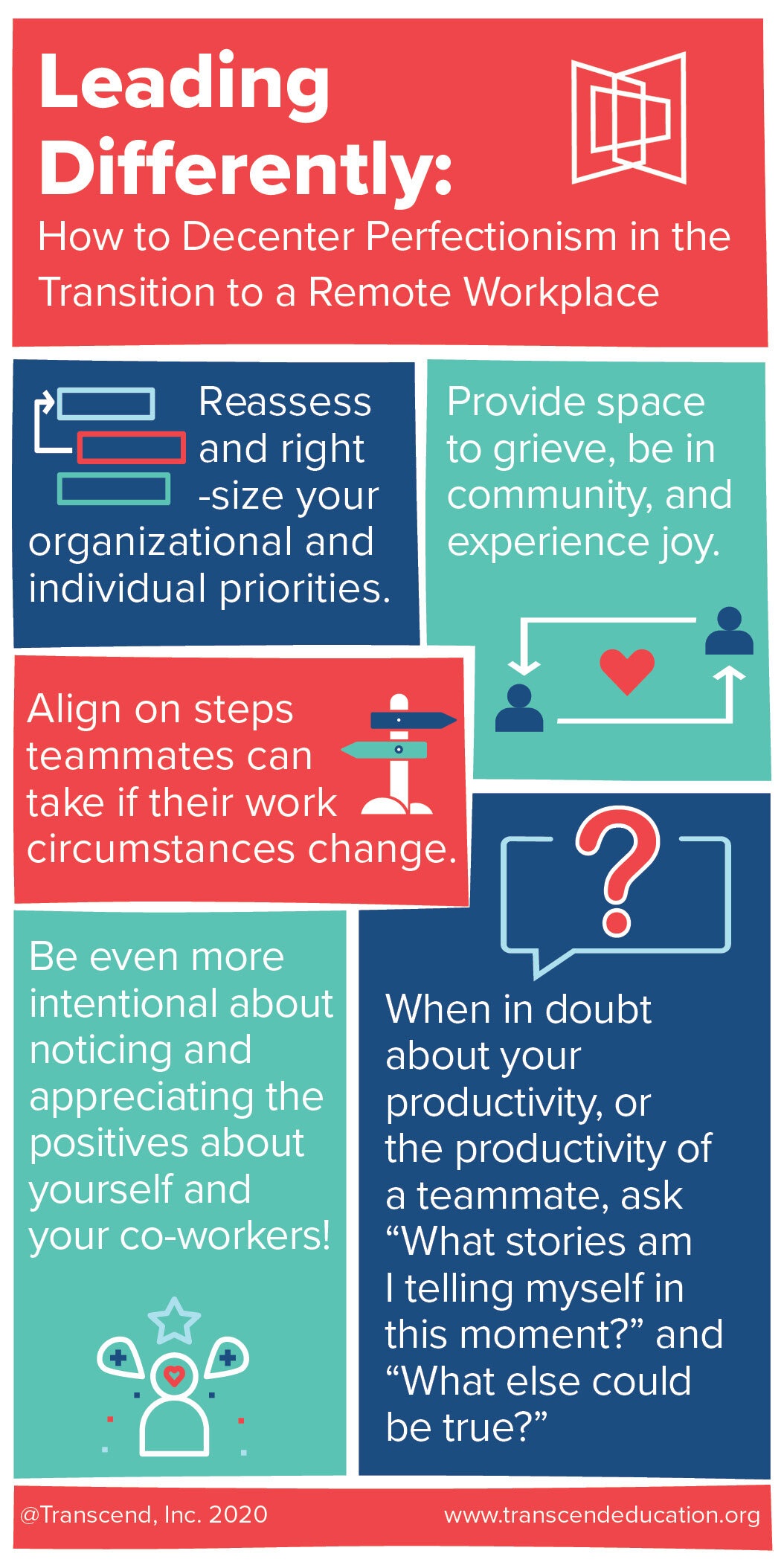 Leading Differently:

How to Decenter Perfectionism in the Transition to a Remote Workplace

Reassess and right -size your organizational and individual priorities.

Provide space to grieve, be in community, and experience joy.

Align on steps teammates can take if their work circumstances change.

Be even more intentional about noticing and appreciating the positives about yourself and your co-workers!

When in doubt about your productivity, or the productivity of a teammate, ask “What stories am I telling myself in this moment?” and “What else could be true?”

@Transcend, Inc. 2020

www.transcendeducation.org