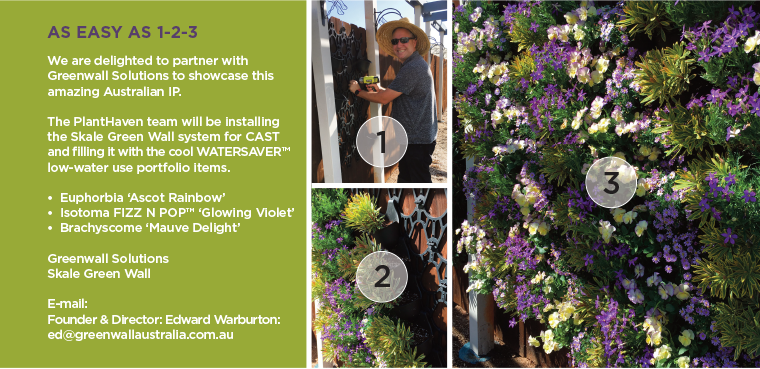 AS EASY AS 1-2-3

We are delighted to partner with Greenwall Solutions to showcase this amazing Australian IP.

The PlantHaven team will be installing the Skale Green Wall system for CAST and filling it with the cool WATERSAVER™ low-water use portfolio items.

• Euphorbia 'Ascot Rainbow'
• Isotoma FIZZ N POP™ 'Glowing Violet'
• Brachyscome 'Mauve Delight'

Greenwall Solutions
Skale Green Wall

E-mail:
Founder & Director: Edward Warburton:
ed@greenwallaustralia.com.au

1

2

3