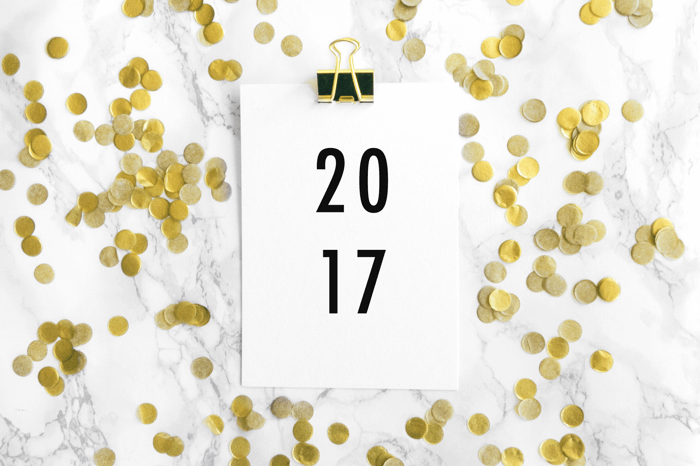 20
17