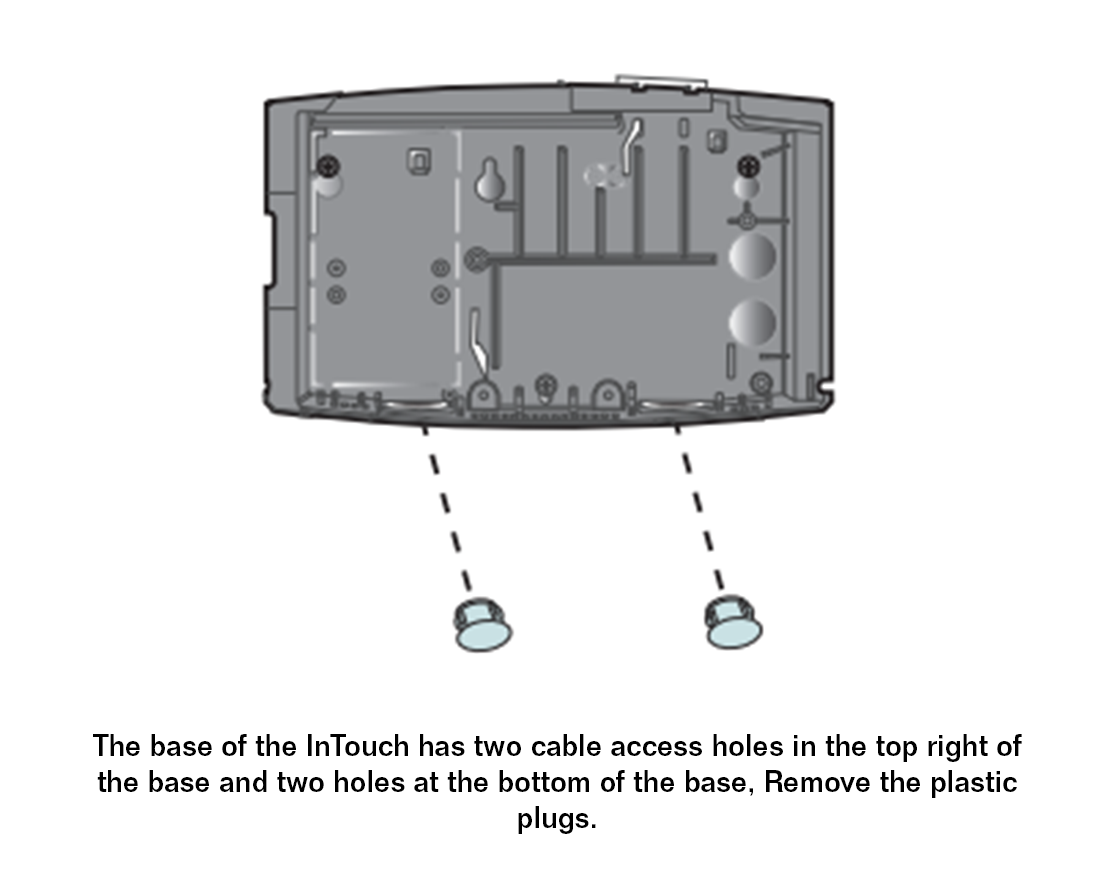 The base of the InTouch has two cable access holes in the top right of the base and two holes at the bottom of the base, Remove the plastic plugs.