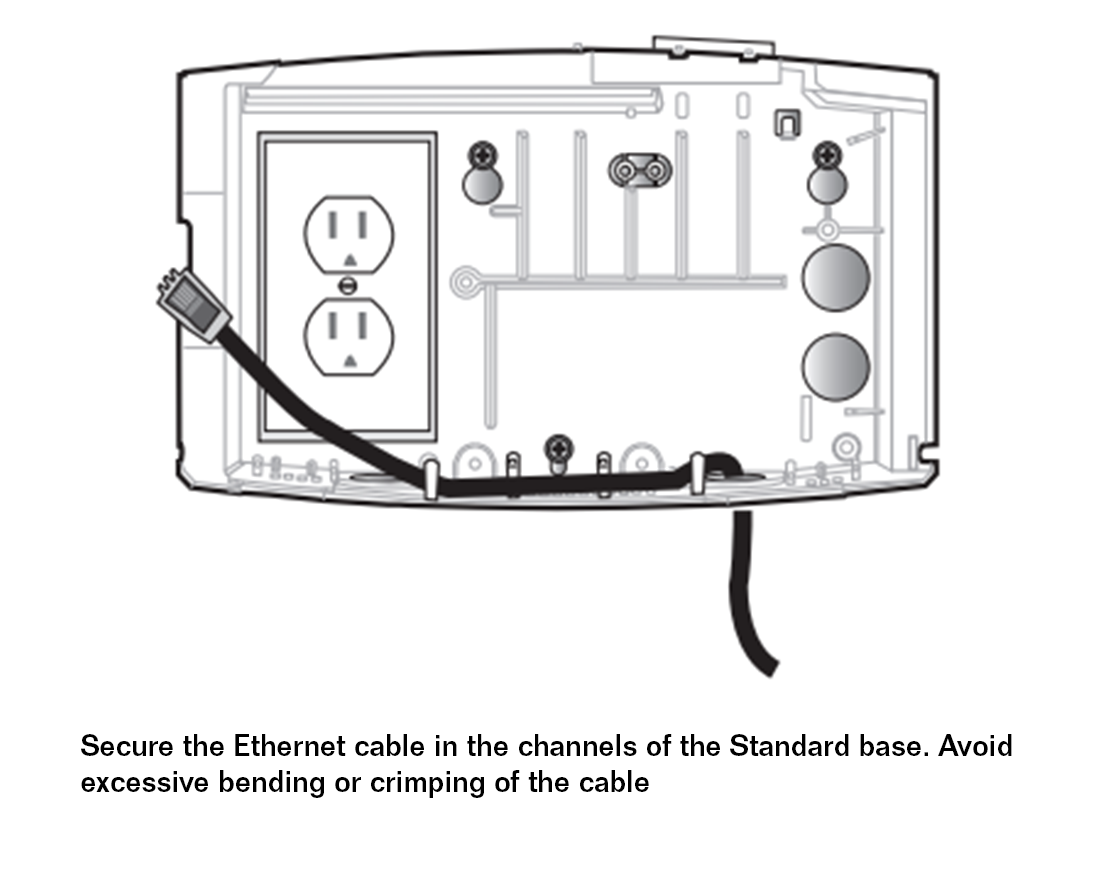 Secure the Ethernet cable in the channels of the Standard base. Avoid excessive bending or crimping of the cable