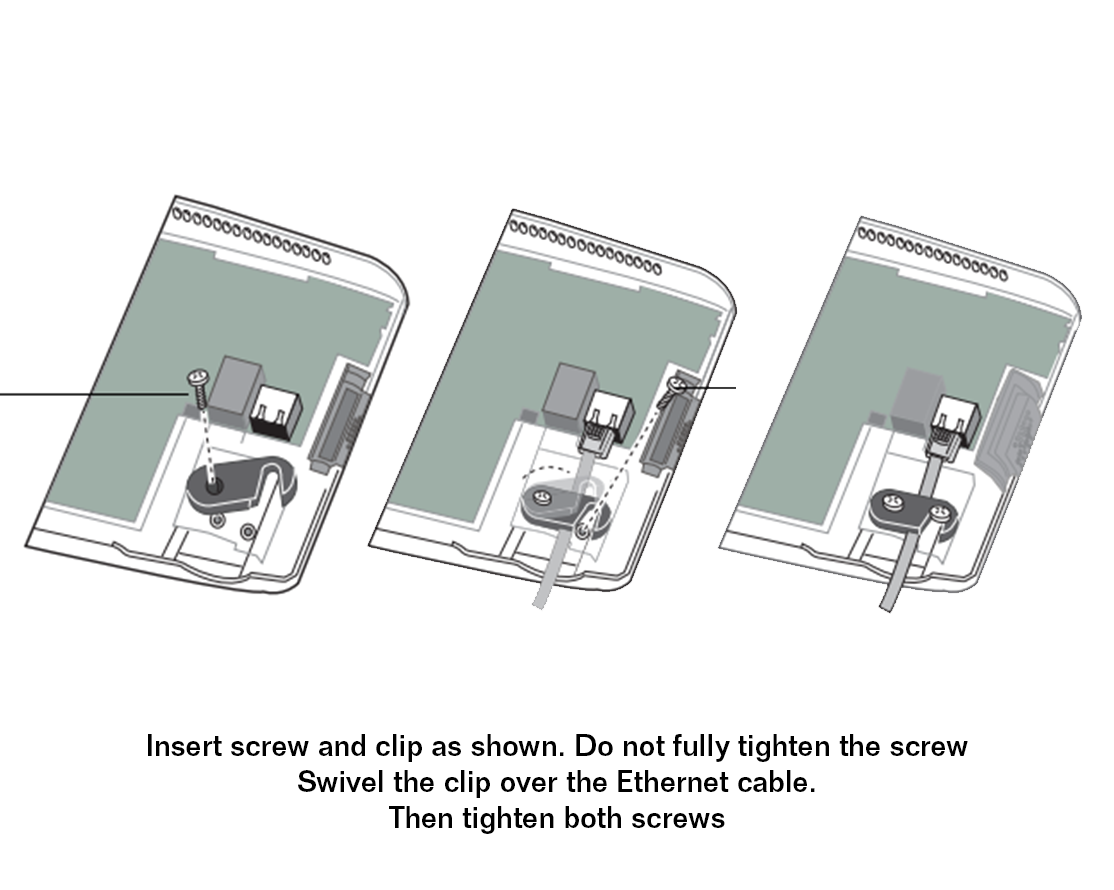 Insert screw and clip as shown. Do not fully tighten the screw
Swivel the clip over the Ethernet cable.
Then tighten both screws