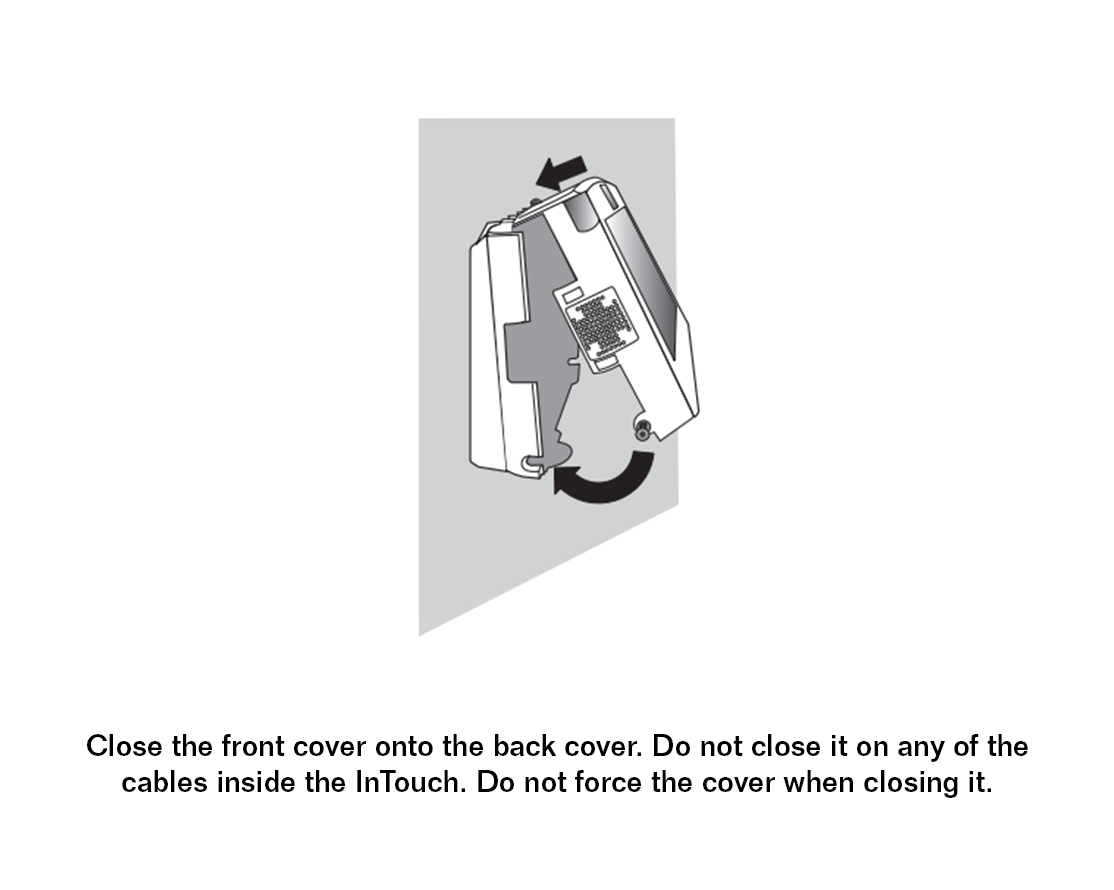 Close the front cover onto the back cover. Do not close it on any of the cables inside the InTouch. Do not force the cover when closing it.