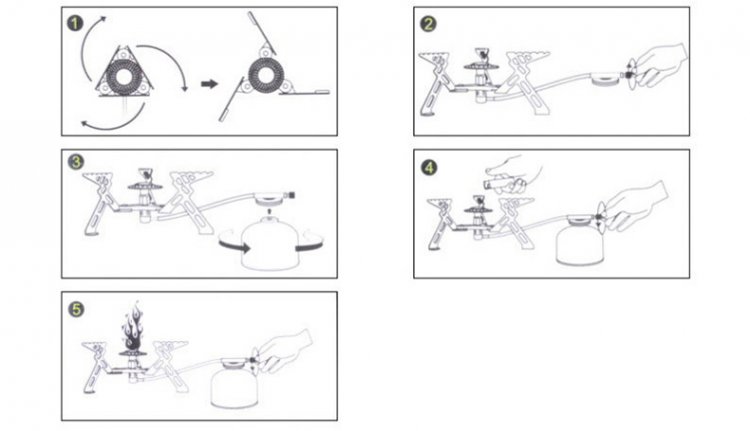 1

2

3

4

5